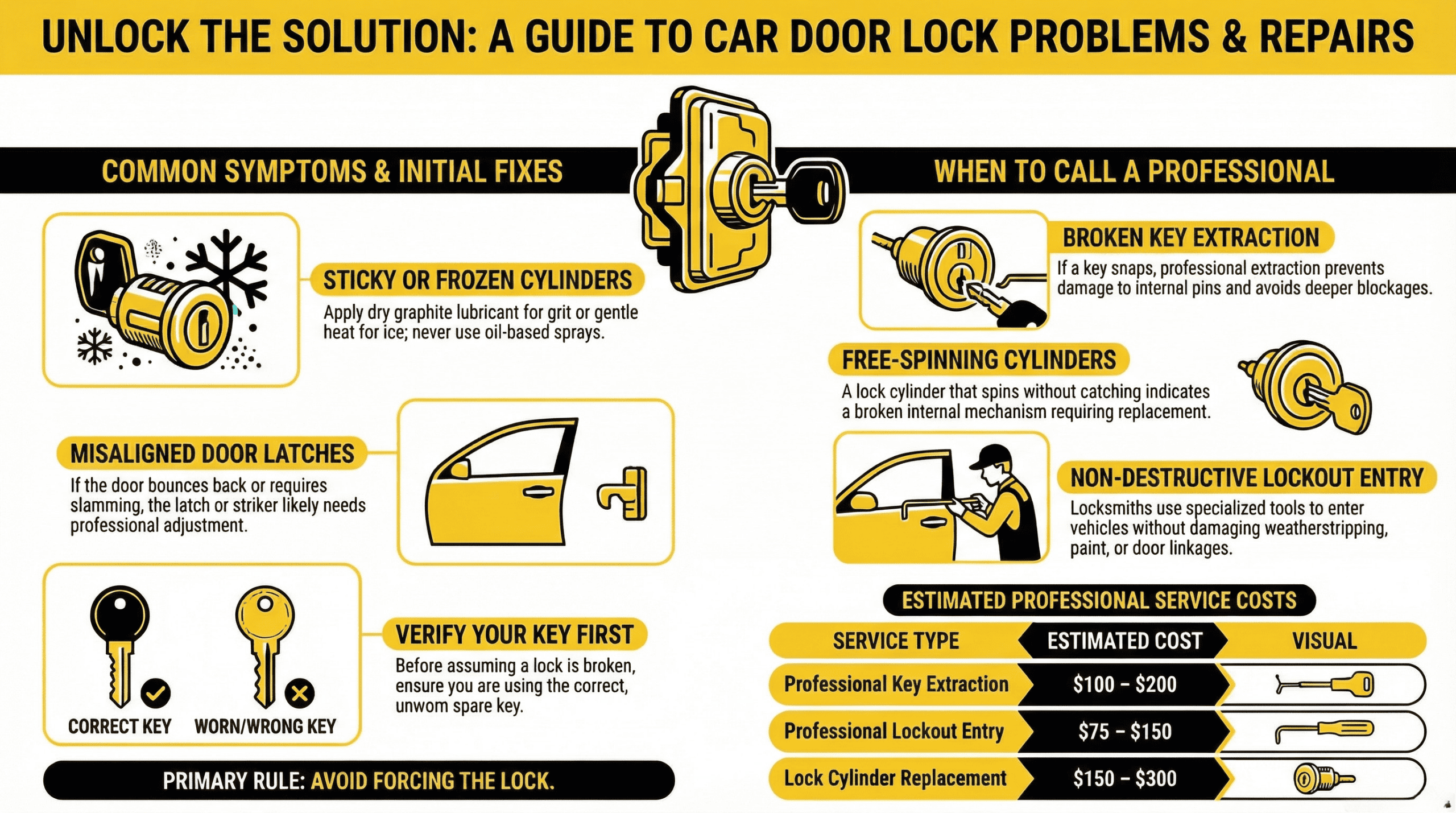 UNLOCK THE SOLUTION: A GUIDE TO CAR DOOR LOCK PROBLEMS & REPAIRS

COMMON SYMPTOMS & INITIAL FIXES

STICKY OR FROZEN CYLINDERS
Apply dry graphite lubricant for grit or gentle heat for ice; never use oil-based sprays.

MISALIGNED DOOR LATCHES
If the door bounces back or requires slamming, the latch or striker likely needs professional adjustment.

CORRECT KEY
WORN/WRONG KEY

VERIFY YOUR KEY FIRST
Before assuming a lock is broken, ensure you are using the correct, unwom spare key.

PRIMARY RULE: AVOID FORCING THE LOCK.

WHEN TO CALL A PROFESSIONAL

BROKEN KEY EXTRACTION
If a key snaps, professional extraction prevents damage to internal pins and avoids deeper blockages.

FREE-SPINNING CYLINDERS
A lock cylinder that spins without catching indicates a broken internal mechanism requiring replacement.

NON-DESTRUCTIVE LOCKOUT ENTRY
Locksmiths use specialized tools to enter vehicles without damaging weatherstripping, paint, or door linkages.

ESTIMATED PROFESSIONAL SERVICE COSTS

| SERVICE TYPE | ESTIMATED COST | VISUAL |
|---|---|---|
| Professional Key Extraction | \$100 – \$200 | |
| Professional Lockout Entry | \$75 – \$150 | |
| Lock Cylinder Replacement | \$150 – \$300 | |