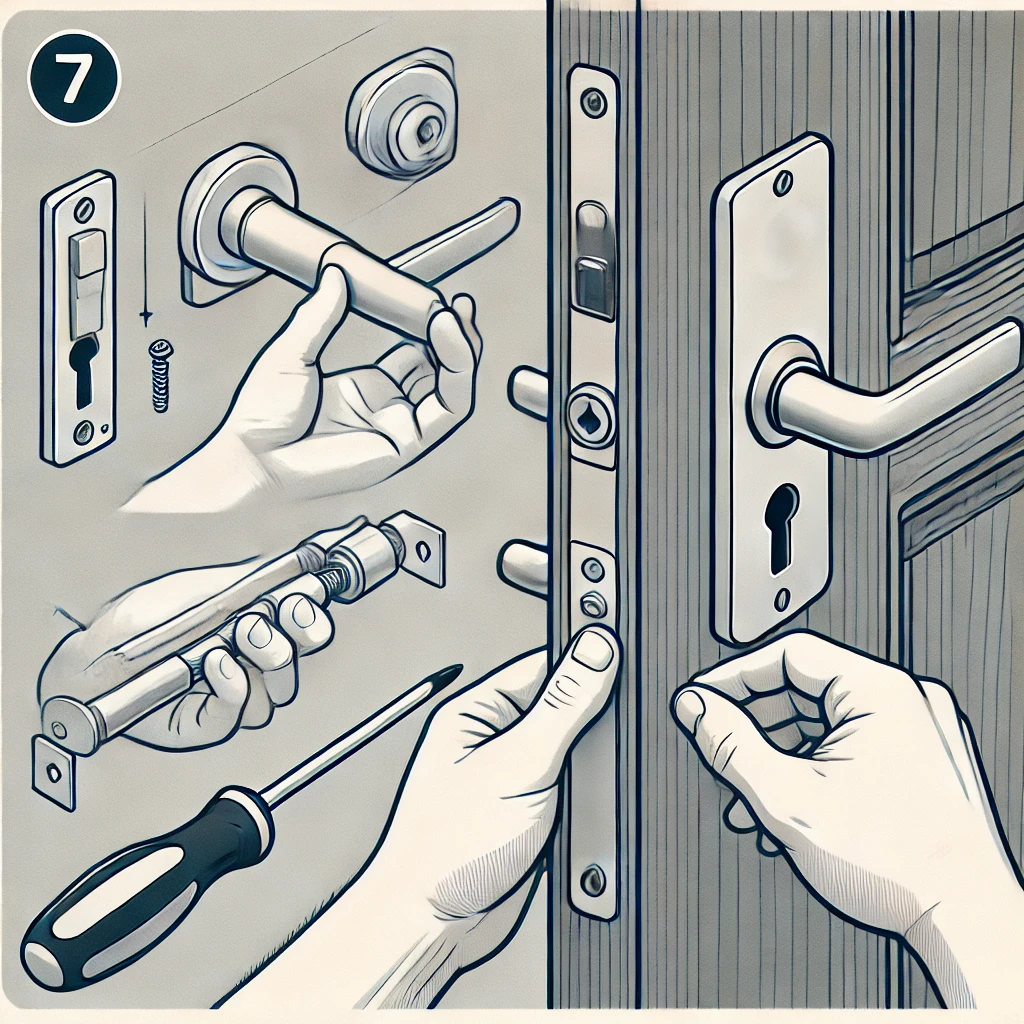 7